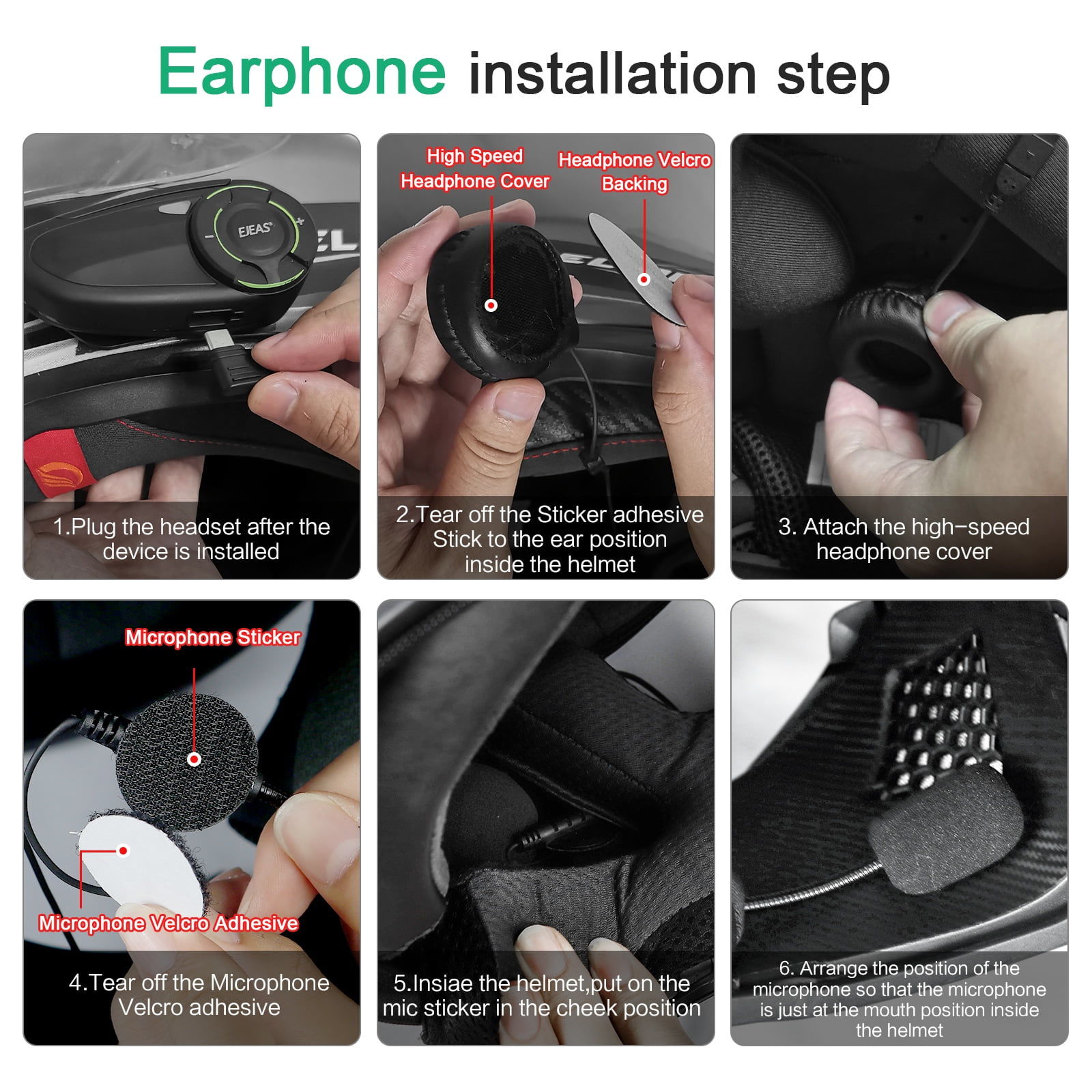 Earphone installation step

EJEAS

1.Plug the headset after the device is installed

High Speed Headphone Cover

Headphone Velcro Backing

2.Tear off the Sticker adhesive Stick to the ear position inside the helmet

3. Attach the high-speed headphone cover

Microphone Sticker

Microphone Velcro Adhesive

4.Tear off the Microphone Velcro adhesive

5.Insiae the helmet,put on the mic sticker in the cheek position

6. Arrange the position of the microphone so that the microphone is just at the mouth position inside the helmet